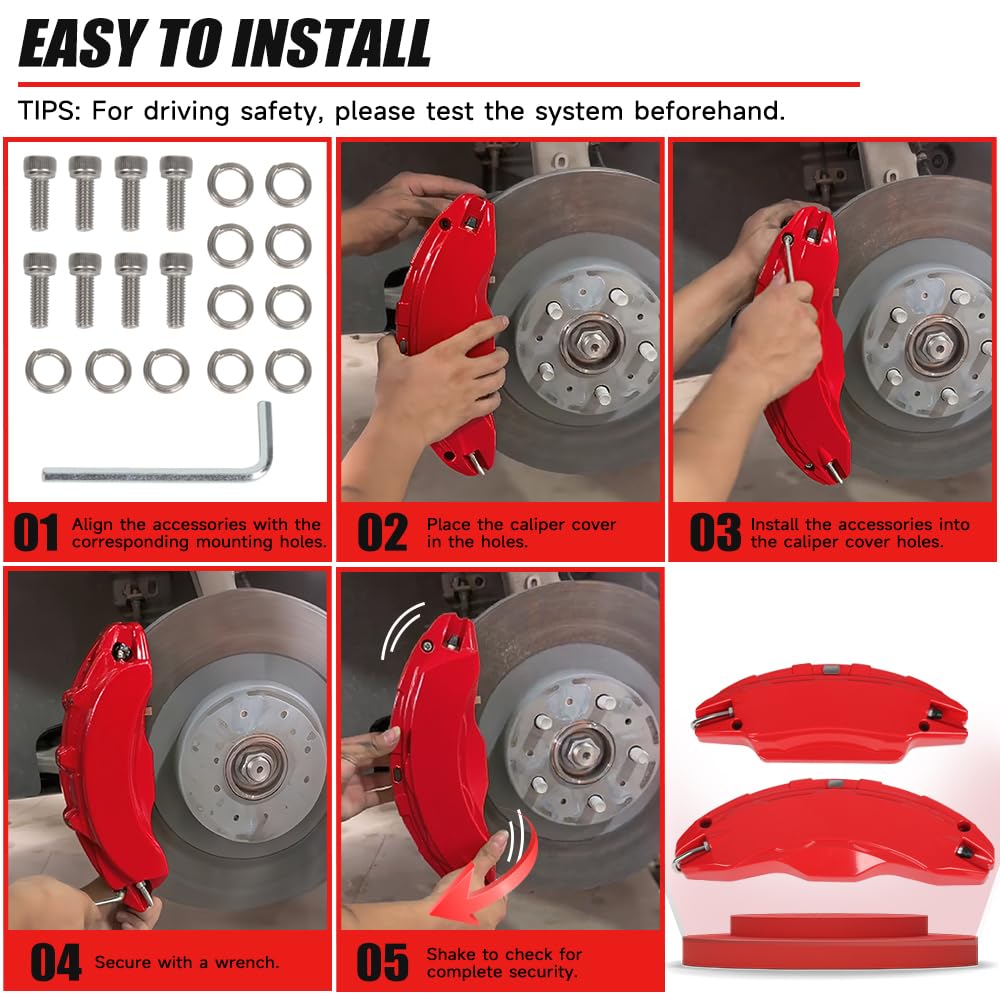 EASY TO INSTALL

TIPS: For driving safety, please test the system beforehand.

01 Align the accessories with the corresponding mounting holes.

02 Place the caliper cover in the holes.

03 Install the accessories into the caliper cover holes.

04 Secure with a wrench.

05 Shake to check for complete security.