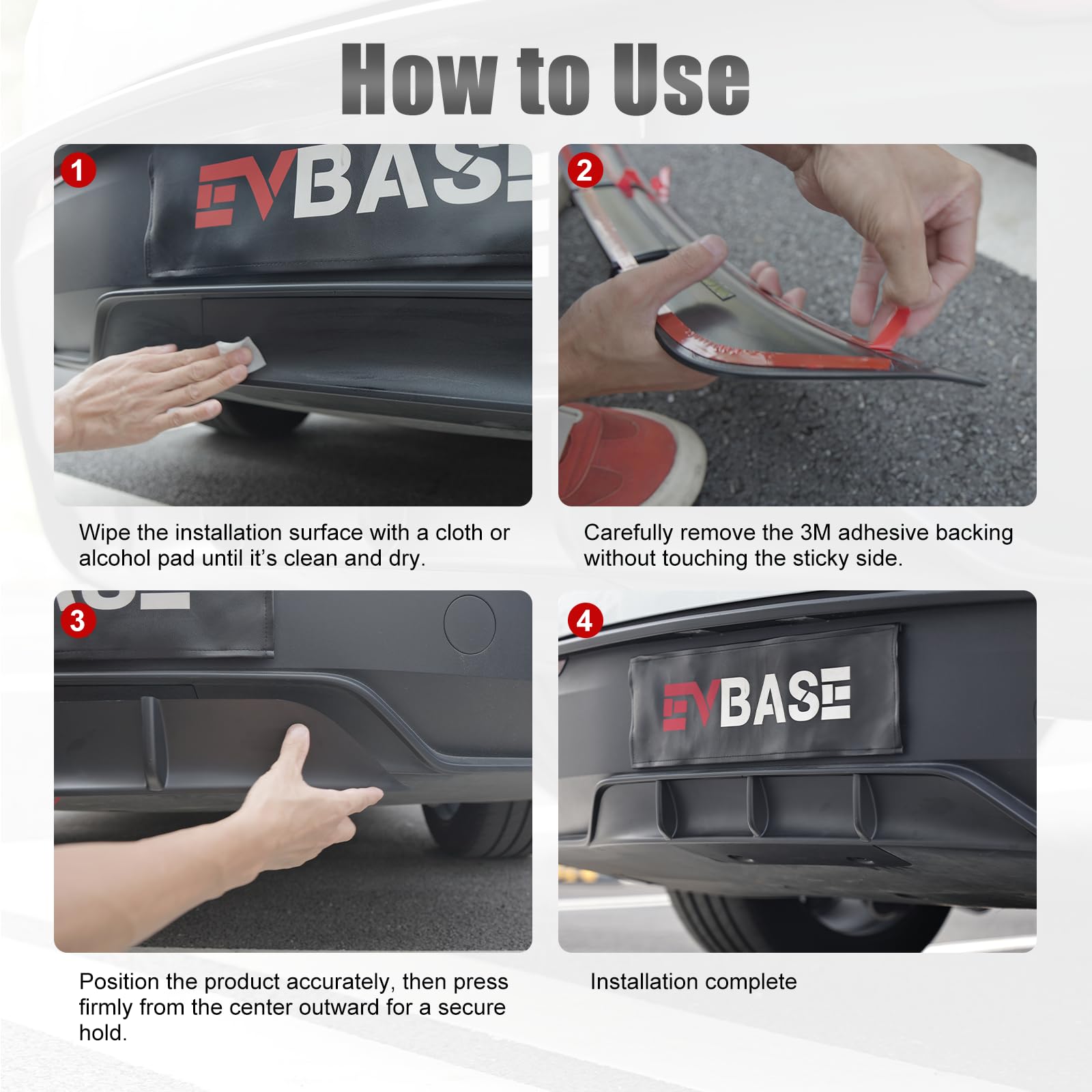 How to Use

1

EVBASE

Wipe the installation surface with a cloth or alcohol pad until it's clean and dry.

2

Carefully remove the 3M adhesive backing without touching the sticky side.

3

Position the product accurately, then press firmly from the center outward for a secure hold.

4

EVBASE

Installation complete