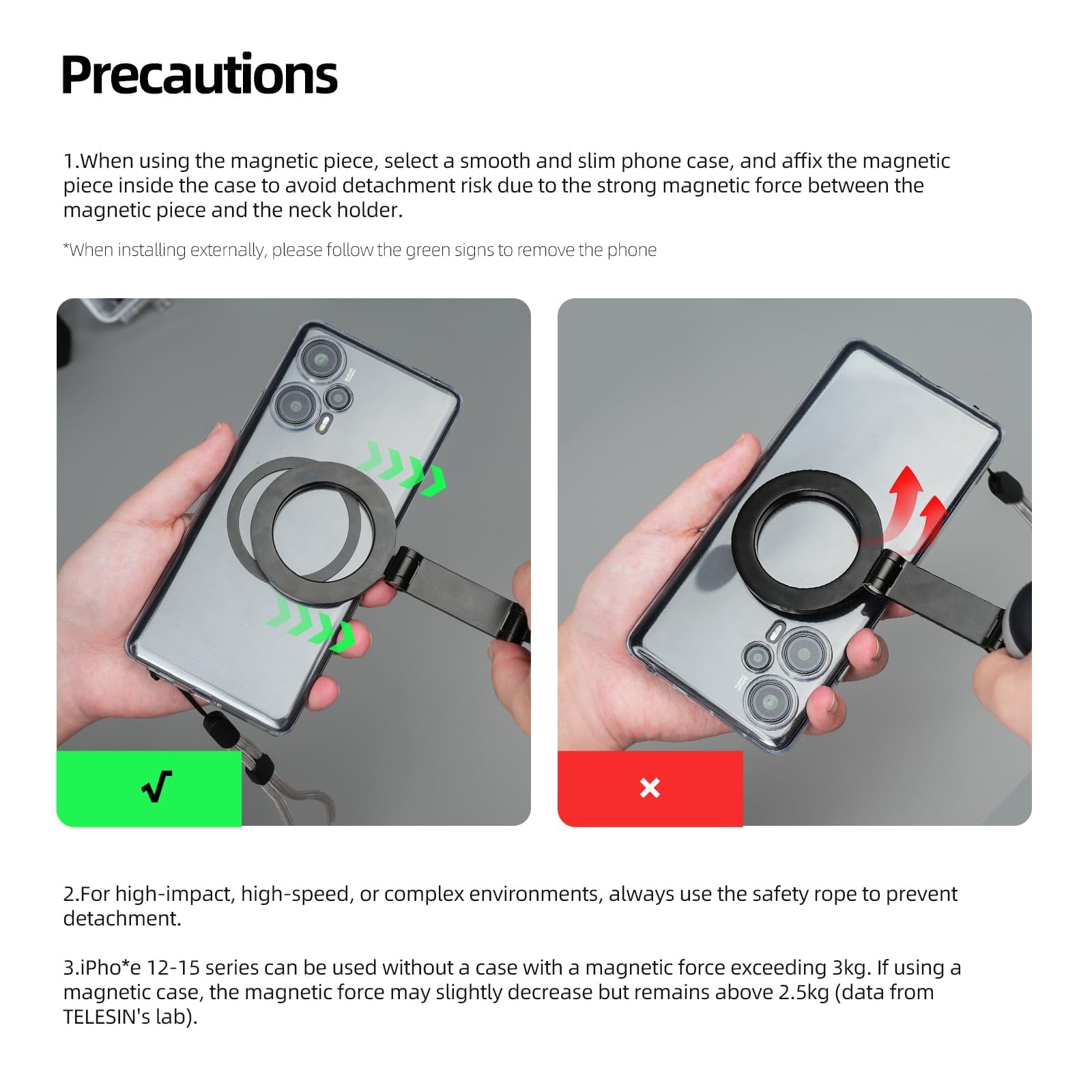 Precautions

1.When using the magnetic piece, select a smooth and slim phone case, and affix the magnetic piece inside the case to avoid detachment risk due to the strong magnetic force between the magnetic piece and the neck holder.

*When installing externally, please follow the green signs to remove the phone

√

×

2.For high-impact, high-speed, or complex environments, always use the safety rope to prevent detachment.

3.iPho*e 12-15 series can be used without a case with a magnetic force exceeding 3kg. If using a magnetic case, the magnetic force may slightly decrease but remains above 2.5kg (data from TELESIN's lab).