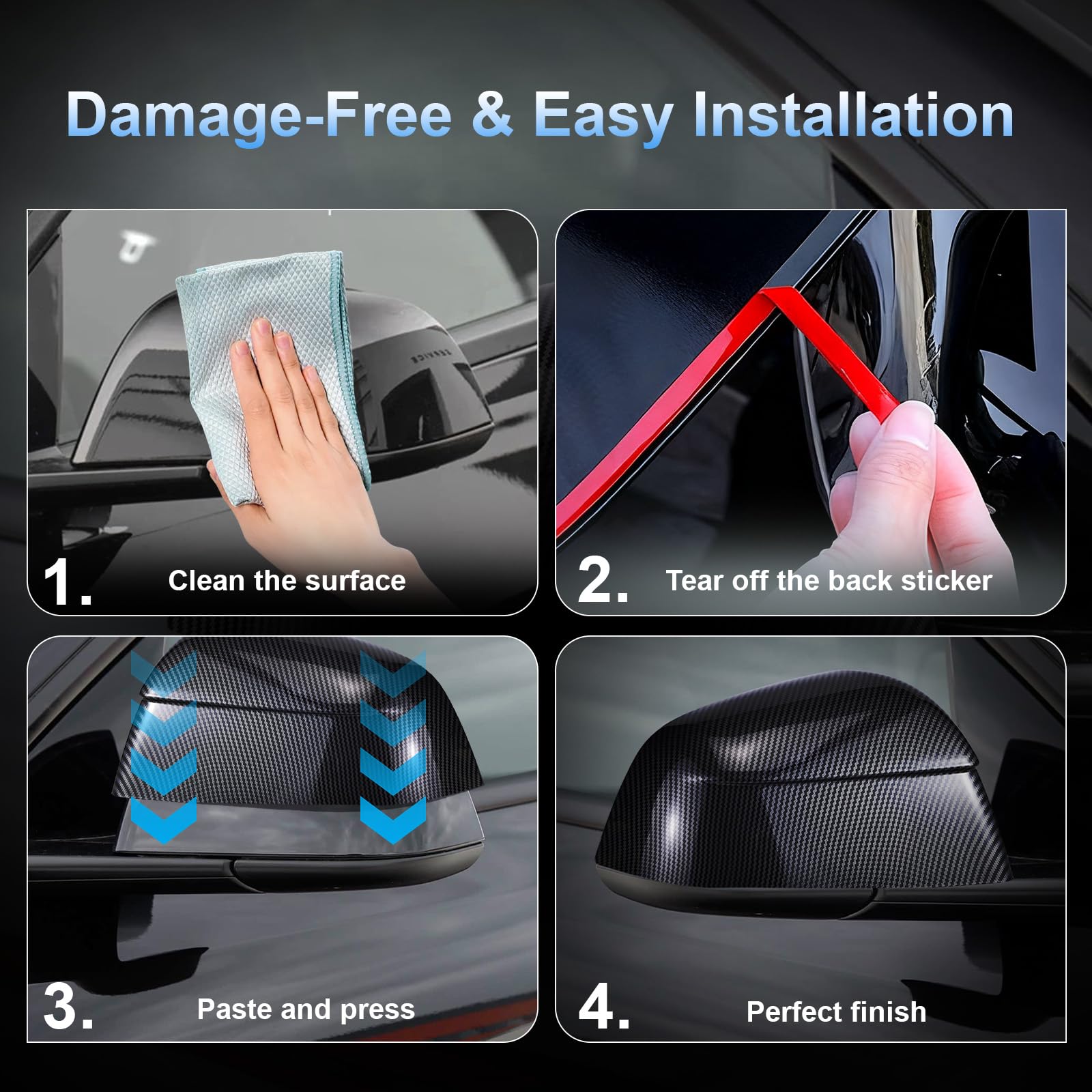 Damage-Free & Easy Installation

1. Clean the surface

2. Tear off the back sticker

3. Paste and press

4. Perfect finish