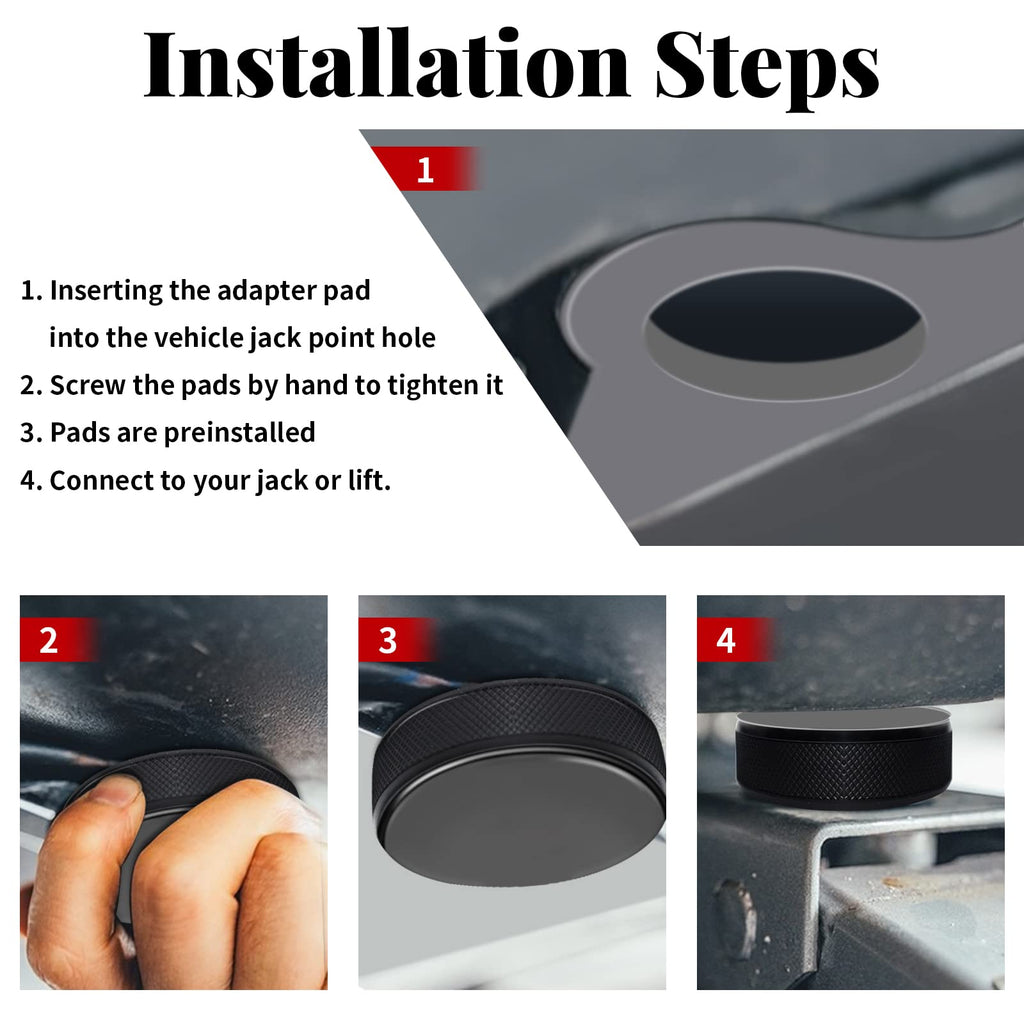 Installation Steps

1

1. Inserting the adapter pad into the vehicle jack point hole
2. Screw the pads by hand to tighten it
3. Pads are preinstalled
4. Connect to your jack or lift.

2

3

4