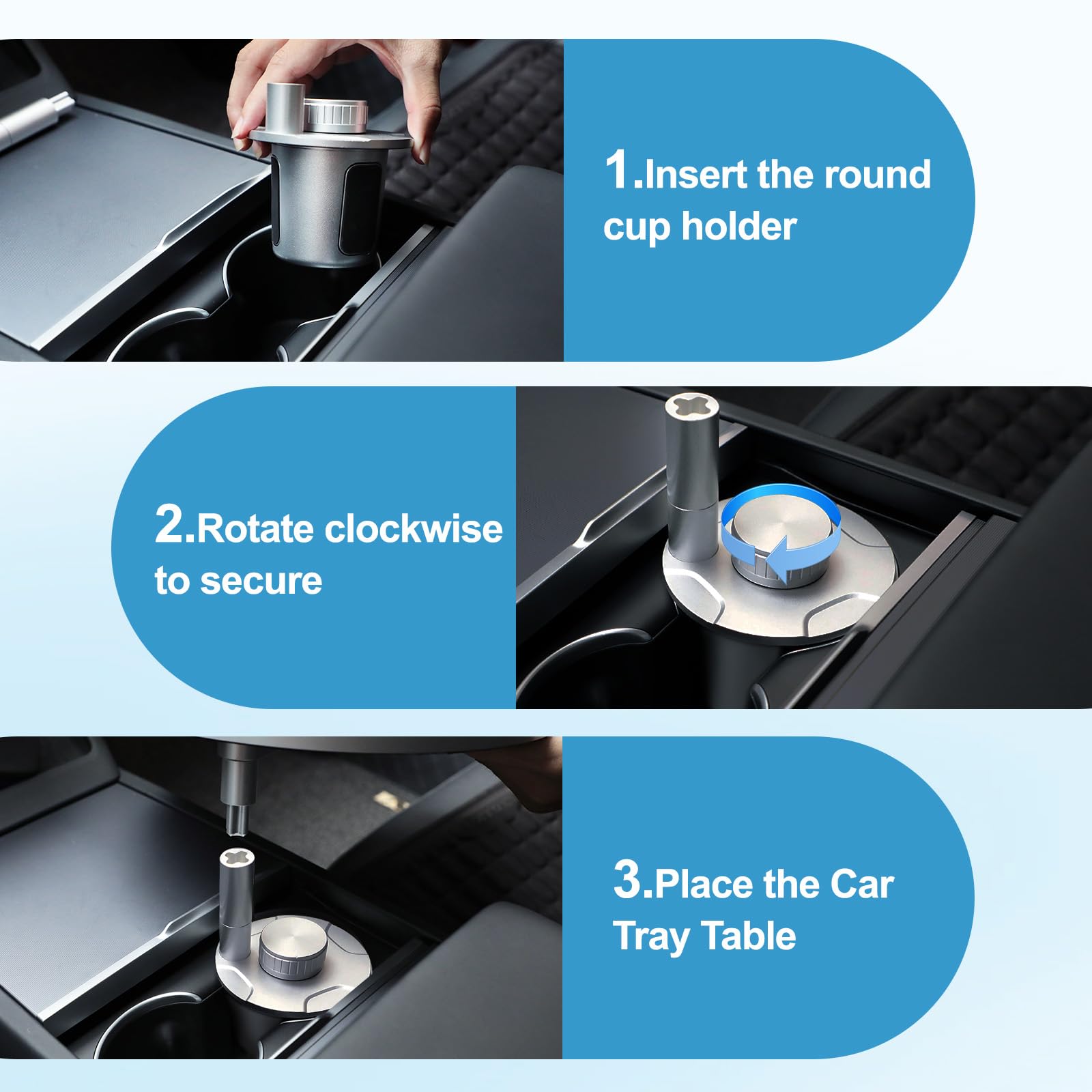 1.Insert the round cup holder

2.Rotate clockwise to secure

3.Place the Car Tray Table